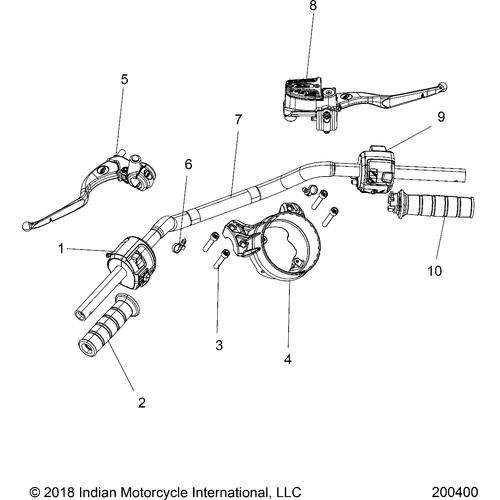 8
5
7
9
6
1
10
3
4
2
© 2018 Indian Motorcycle International, LLC
200400