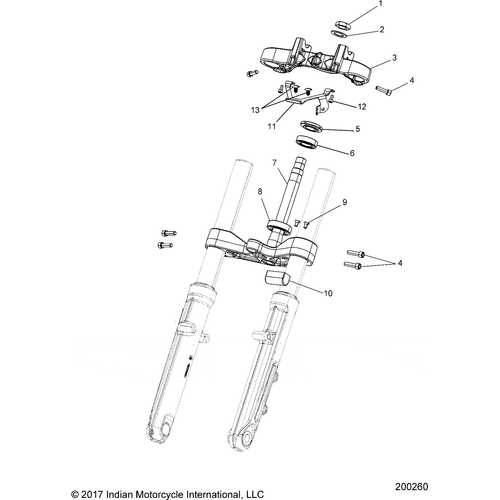 1
2
3
4
13
12
11
5
6
7
8
9
4
10

© 2017 Indian Motorcycle International, LLC

200260