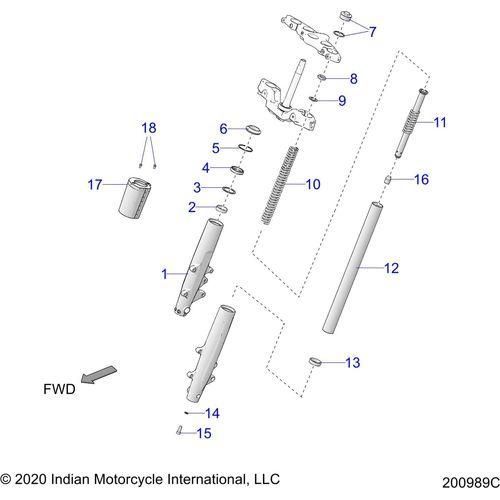 7

8

9

11

18

6

5

4

17

3

10

16

2

1

12

13

FWD

14

15

© 2020 Indian Motorcycle International, LLC

200989C