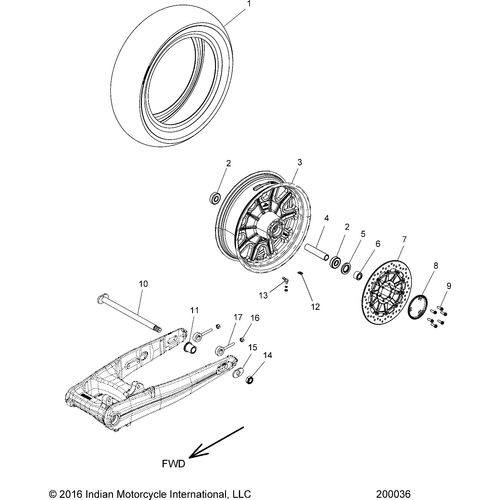 1

2

3

4

2

5

6

7

8

9

10

13

12

11

17

16

15

14

FWD

© 2016 Indian Motorcycle International, LLC

200036