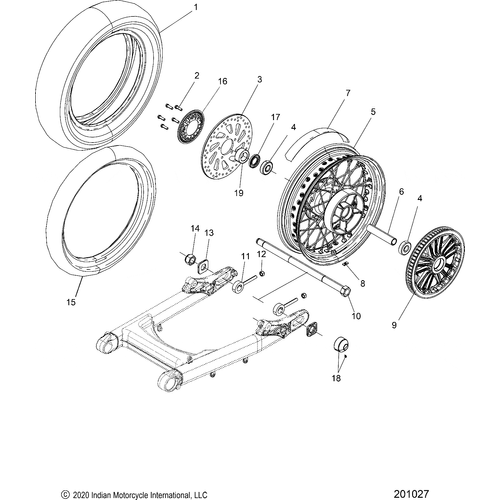 1
2
16
3
7
5
17
4
19
6
4
14
13
11
12
8
15
10
9
18

© 2020 Indian Motorcycle International, LLC

201027