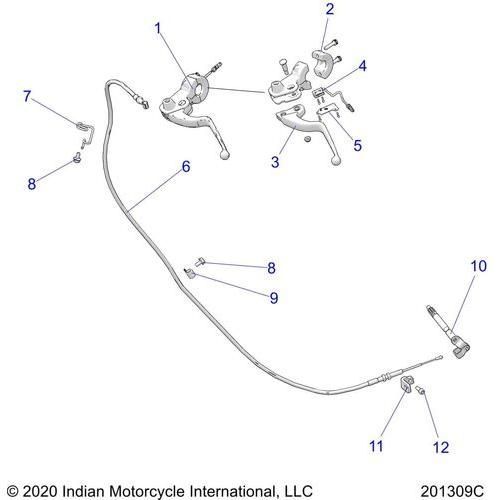 1
2
4
7
5
3
8
6
8
9
10
11
12

© 2020 Indian Motorcycle International, LLC

201309C