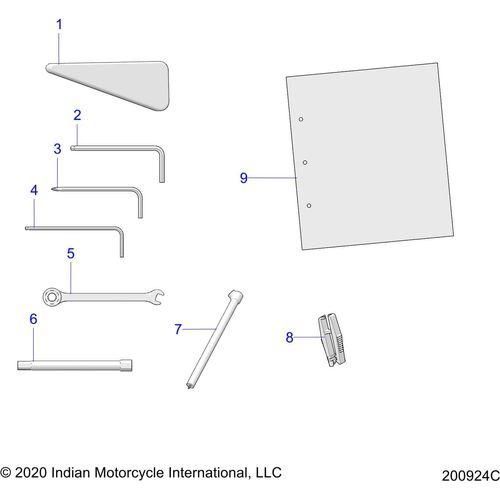 1
2
3
4
5
6
7
8
9

© 2020 Indian Motorcycle International, LLC

200924C